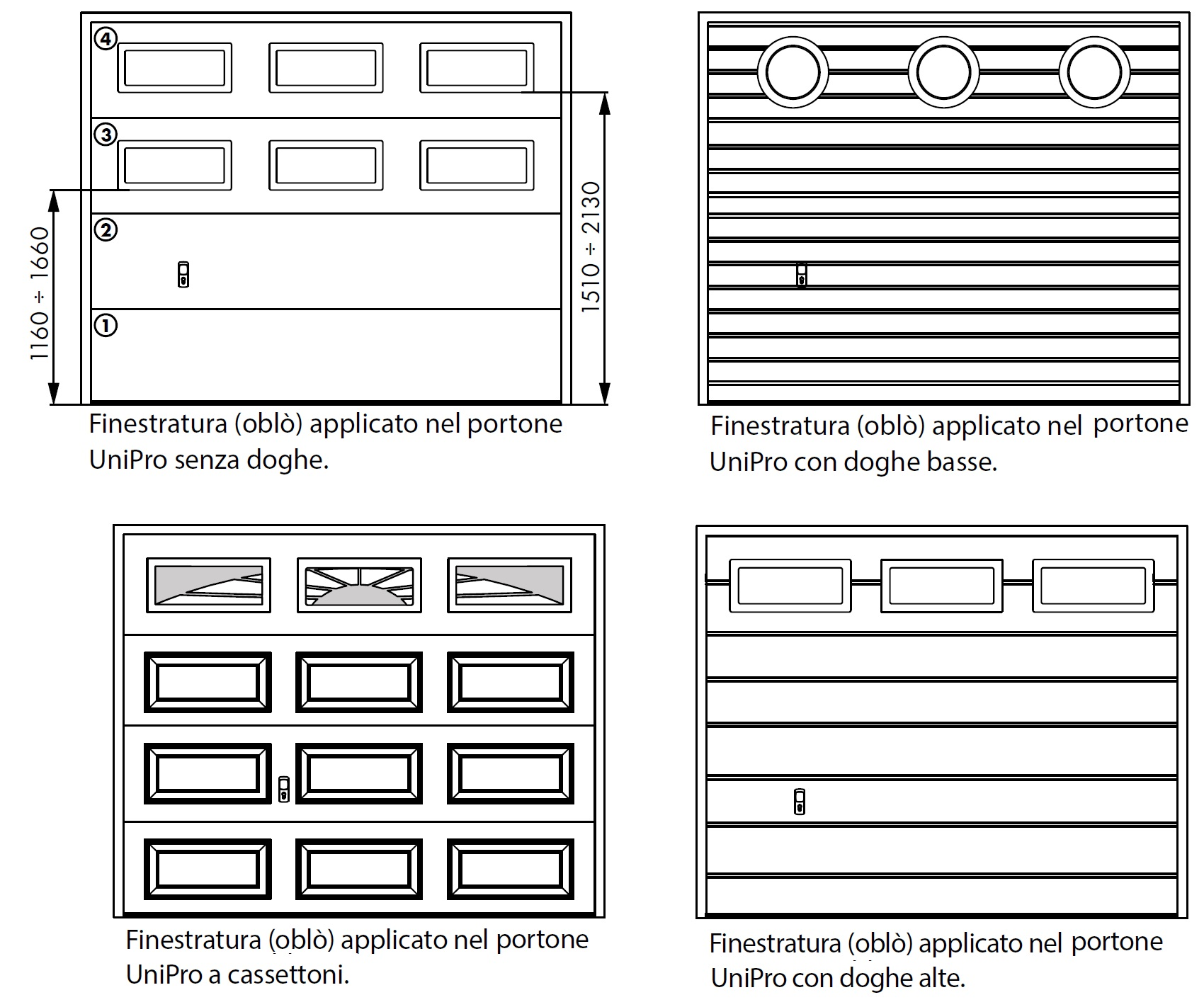 ④

③

②

①

1160 ÷ 1660

1510 ÷ 2130

Finestratura (oblò) applicato nel portone UniPro senza doghe.

Finestratura (oblò) applicato nel portone UniPro con doghe basse.

Finestratura (oblò) applicato nel portone UniPro a cassettoni.

Finestratura (oblò) applicato nel portone UniPro con doghe alte.