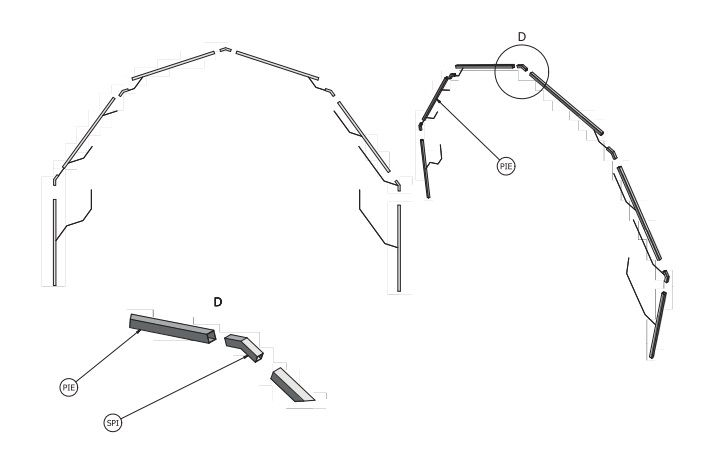 D

PIE

D

PIE

SPI