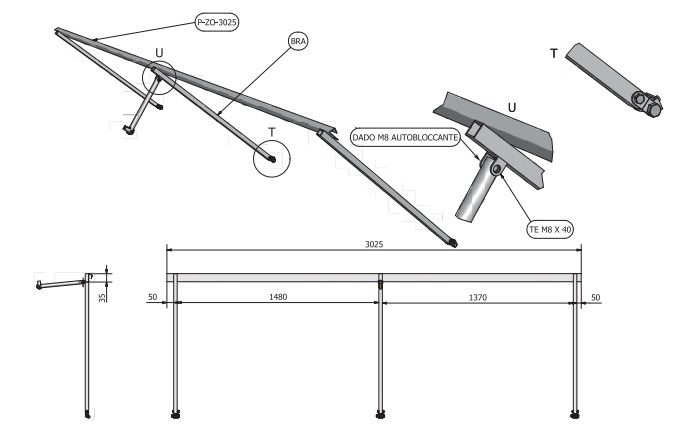 P-ZO-3025

BRA

U

T

T

U

DADO M8 AUTOBLOCCANTE

TE M8 X 40

3025

35

50

1480

1370

50