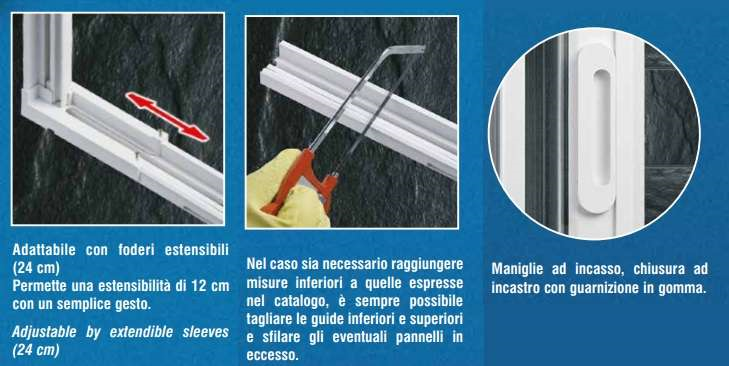 Adattabile con foderi estensibili (24 cm)
Permette una estensibilità di 12 cm con un semplice gesto.

Adjustable by extendible sleeves (24 cm)

Nel caso sia necessario raggiungere misure inferiori a quelle espresse nel catalogo, è sempre possibile tagliare le guide inferiori e superiori e sfilare gli eventuali pannelli in eccesso.

Maniglie ad incasso, chiusura ad incastro con guarnizione in gomma.