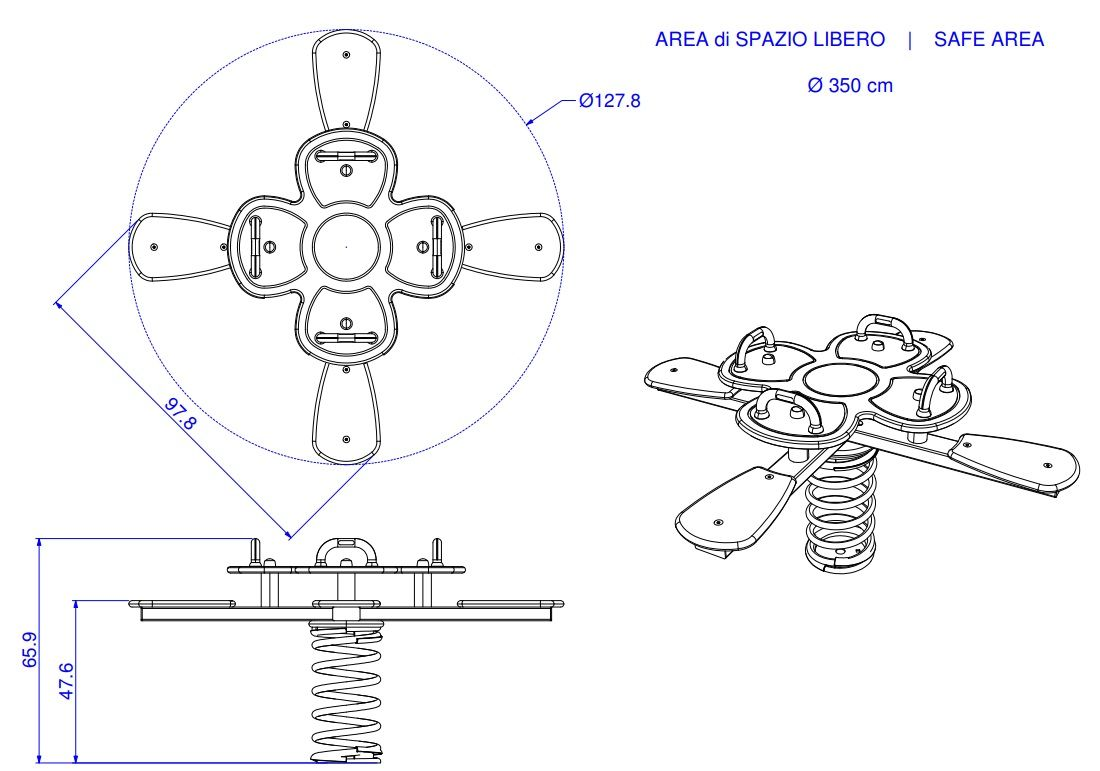 AREA di SPAZIO LIBERO | SAFE AREA

Ø 350 cm

Ø127.8

97.8

65.9

47.6