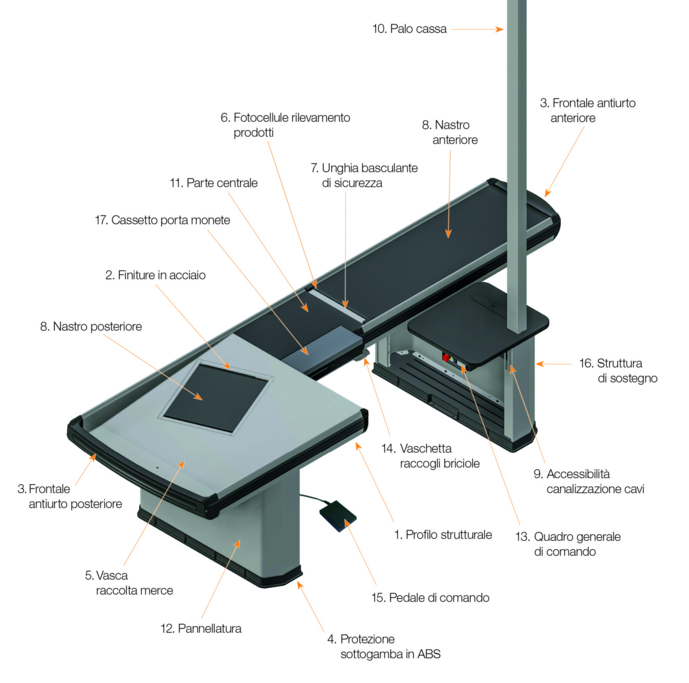 10. Palo cassa

3. Frontale antiurto anteriore

6. Fotocellule rilevamento prodotti

8. Nastro anteriore

7. Unghia basculante di sicurezza

11. Parte centrale

17. Cassetto porta monete

2. Finiture in acciaio

8. Nastro posteriore

16. Struttura di sostegno

14. Vaschetta raccogli briciole

9. Accessibilità canalizzazione cavi

3. Frontale antiurto posteriore

1. Profilo strutturale

13. Quadro generale di comando

5. Vasca raccolta merce

15. Pedale di comando

12. Pannellatura

4. Protezione sottogamba in ABS