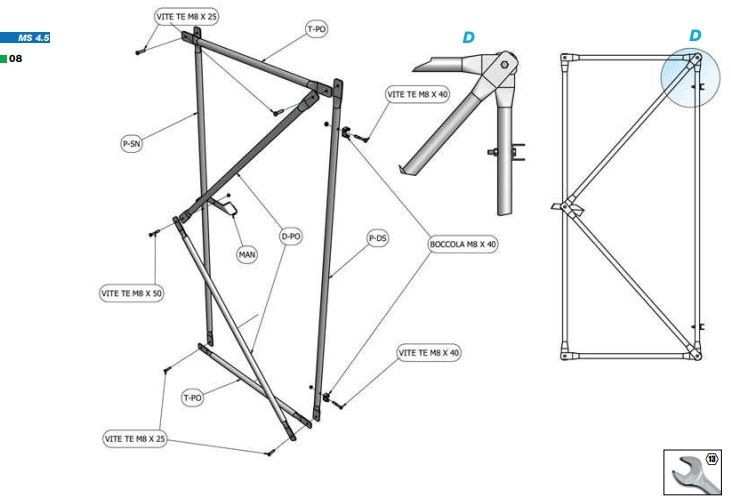 MS 4.5
08

VITE TE M8 X 25
T-PO
D
D
VITE TE M8 X 40
P-SN
MAN
D-PO
P-DS
BOCCOLA M8 X 40
VITE TE M8 X 50
VITE TE M8 X 40
T-PO
VITE TE M8 X 25
13