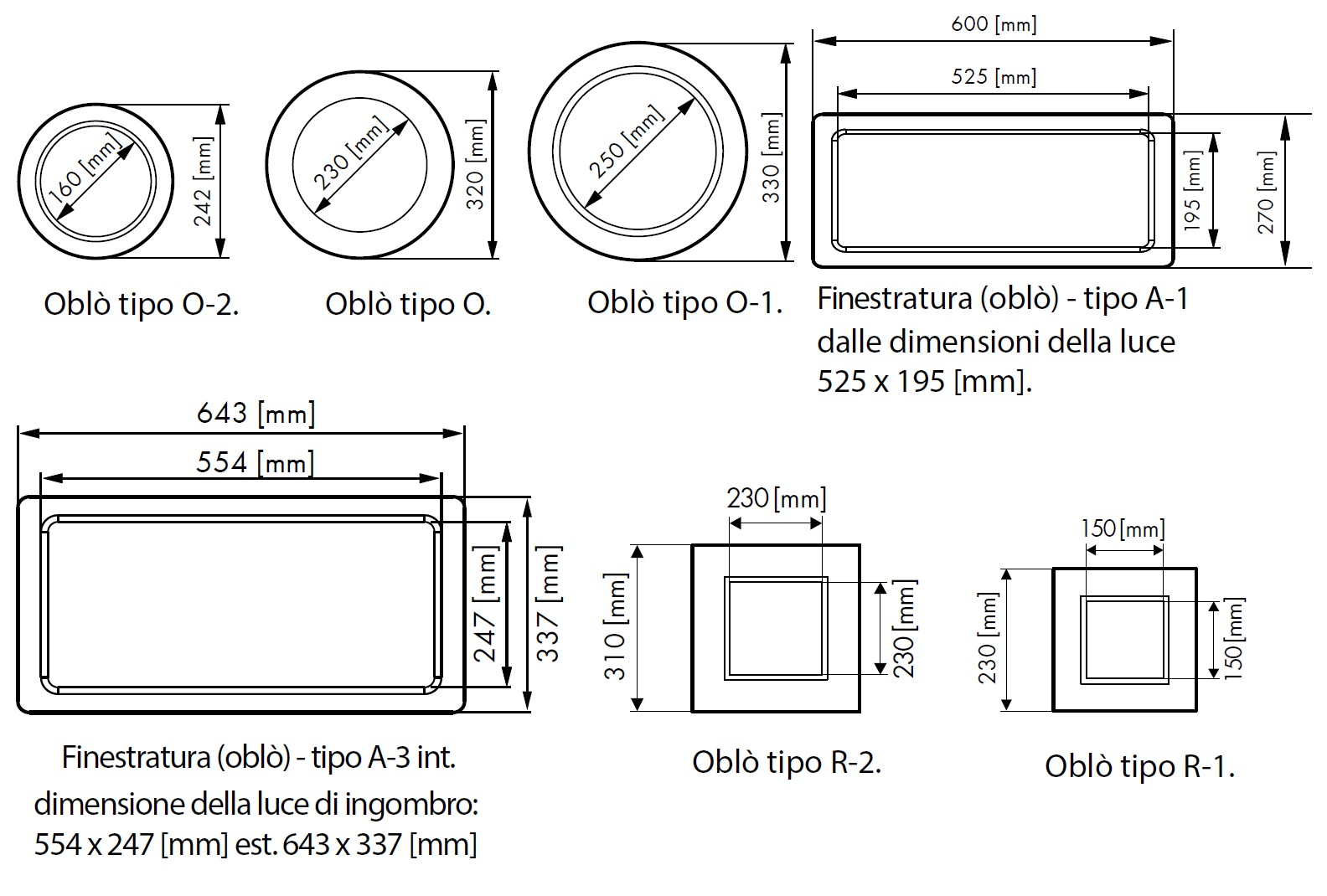 160 [mm]
242 [mm]
Oblò tipo O-2.

230 [mm]
320 [mm]
Oblò tipo O.

250 [mm]
330 [mm]
Oblò tipo O-1.

600 [mm]
525 [mm]
195 [mm]
270 [mm]
Finestratura (oblò) - tipo A-1 dalle dimensioni della luce 525 x 195 [mm].

643 [mm]
554 [mm]
247 [mm]
337 [mm]
Finestratura (oblò) - tipo A-3 int. dimensione della luce di ingombro: 554 x 247 [mm] est. 643 x 337 [mm]

230 [mm]
310 [mm]
230 [mm]
Oblò tipo R-2.

150 [mm]
230 [mm]
150 [mm]
Oblò tipo R-1.