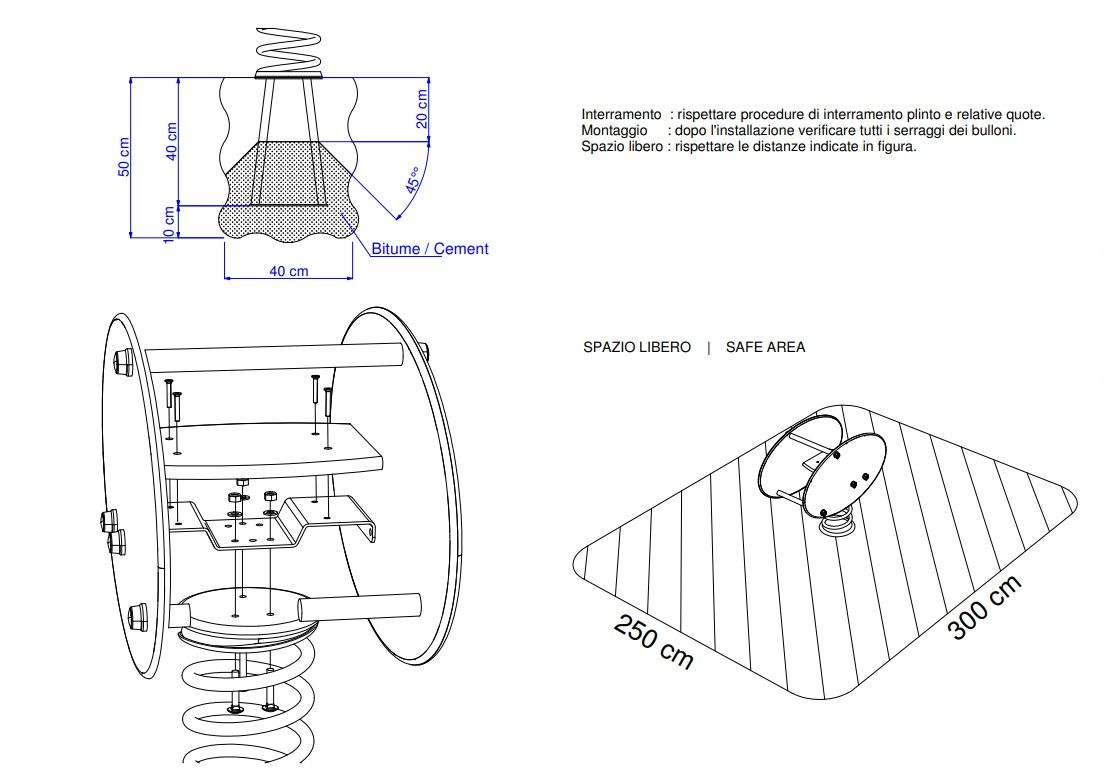 50 cm
40 cm
10 cm
20 cm
45°
Bitume / Cement
40 cm

Interramento : rispettare procedure di interramento plinto e relative quote.
Montaggio : dopo l'installazione verificare tutti i serraggi dei bulloni.
Spazio libero : rispettare le distanze indicate in figura.

SPAZIO LIBERO | SAFE AREA

250 cm
300 cm