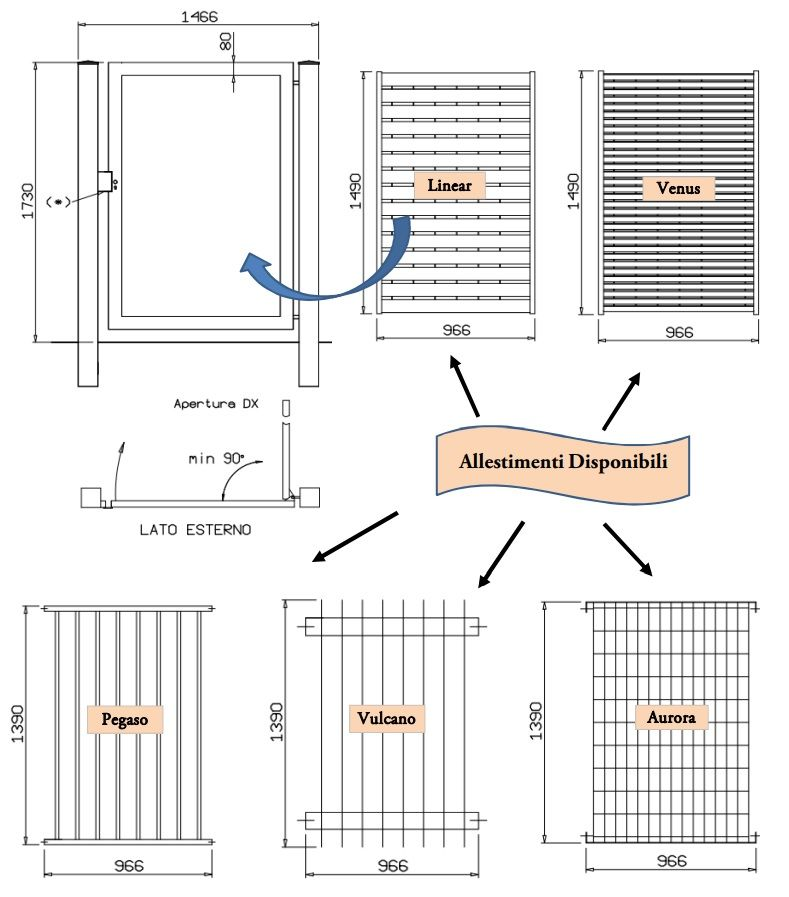 1466

80

1730

(*)

1490

Linear

966

1490

Venus

966

Apertura DX

min 90°

LATO ESTERNO

Allestimenti Disponibili

1390

Pegaso

966

1390

Vulcano

966

1390

Aurora

966