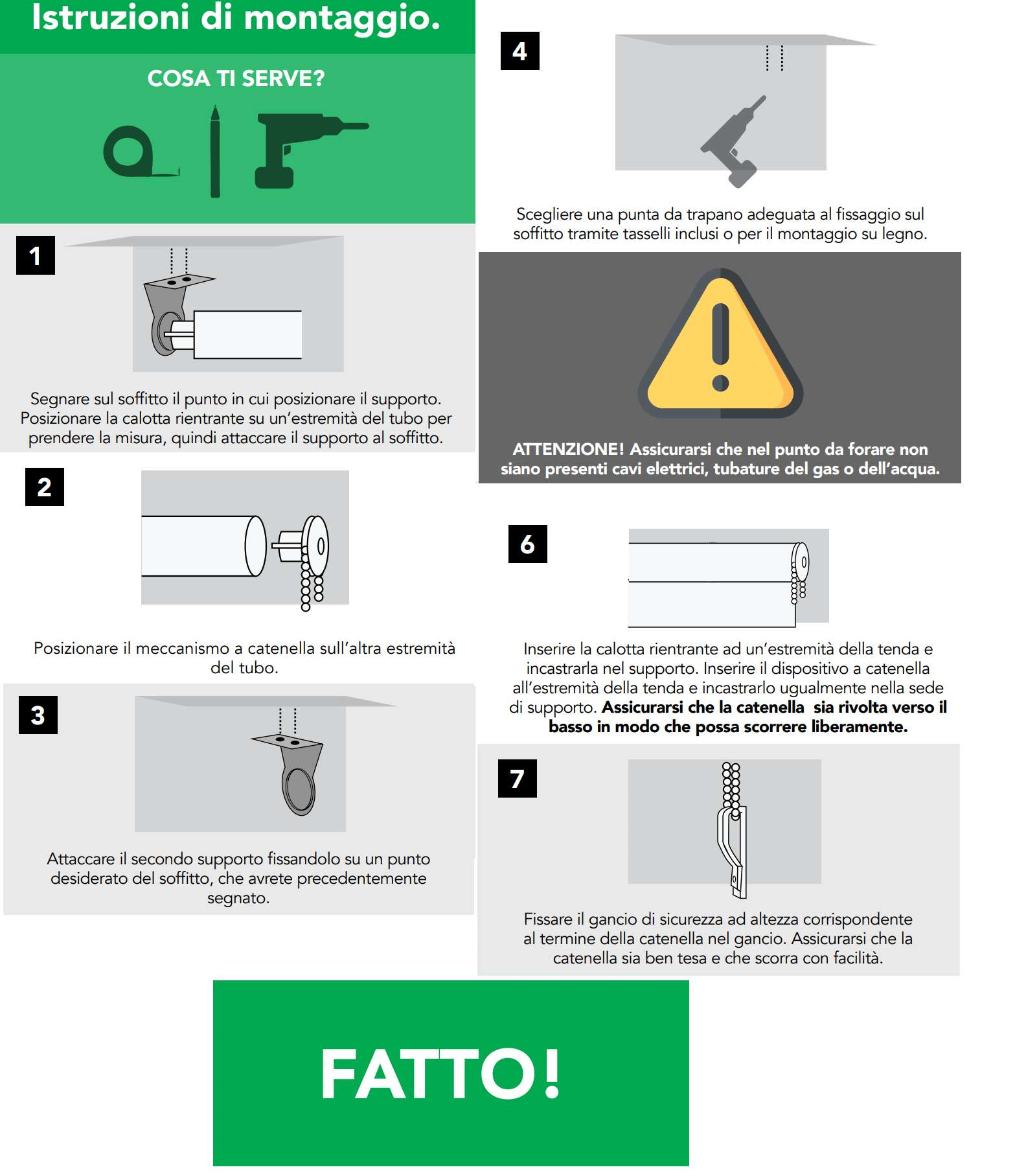 Istruzioni di montaggio.

COSA TI SERVE?

1

Segnare sul soffitto il punto in cui posizionare il supporto. Posizionare la calotta rientrante su un'estremità del tubo per prendere la misura, quindi attaccare il supporto al soffitto.

2

Posizionare il meccanismo a catenella sull'altra estremità del tubo.

3

Attaccare il secondo supporto fissandolo su un punto desiderato del soffitto, che avrete precedentemente segnato.

4

Scegliere una punta da trapano adeguata al fissaggio sul soffitto tramite tasselli inclusi o per il montaggio su legno.

ATTENZIONE! Assicurarsi che nel punto da forare non siano presenti cavi elettrici, tubature del gas o dell'acqua.

6

Inserire la calotta rientrante ad un'estremità della tenda e incastrarla nel supporto. Inserire il dispositivo a catenella all'estremità della tenda e incastrarlo ugualmente nella sede di supporto. Assicurarsi che la catenella sia rivolta verso il basso in modo che possa scorrere liberamente.

7

Fissare il gancio di sicurezza ad altezza corrispondente al termine della catenella nel gancio. Assicurarsi che la catenella sia ben tesa e che scorra con facilità.

FATTO!