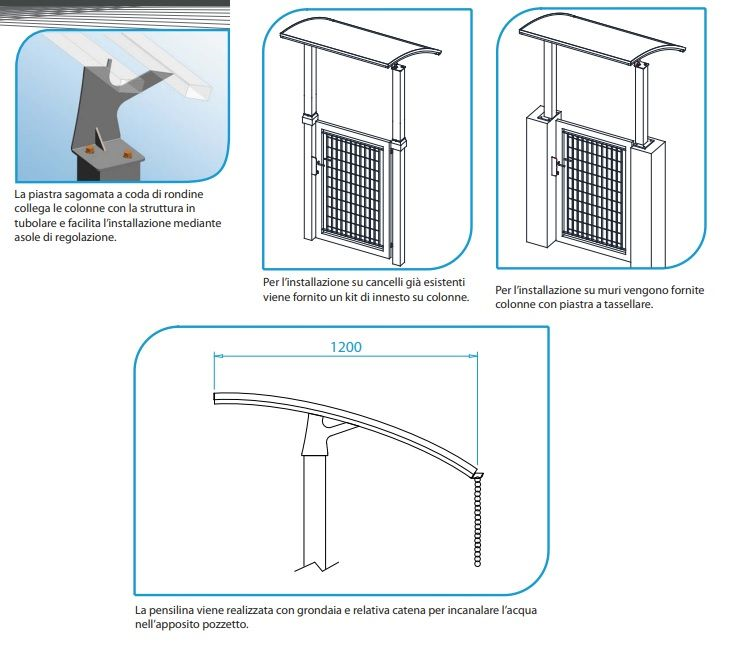 La piastra sagomata a coda di rondine collega le colonne con la struttura in tubolare e facilita l'installazione mediante asole di regolazione.

Per l'installazione su cancelli già esistenti viene fornito un kit di innesto su colonne.

Per l'installazione su muri vengono fornite colonne con piastra a tassellare.

1200

La pensilina viene realizzata con grondaia e relativa catena per incanalare l'acqua nell'apposito pozzetto.