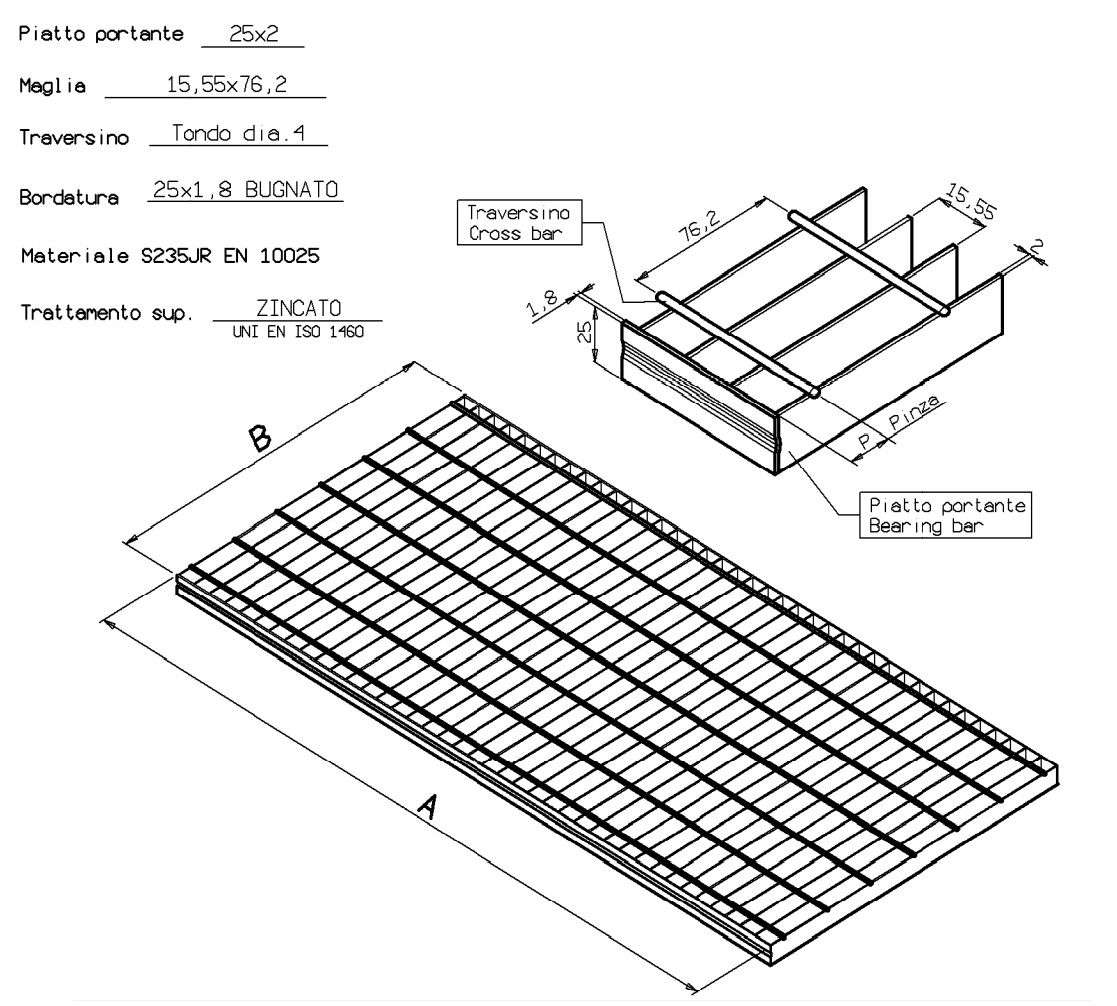 Piatto portante 25x2

Maglia 15,55x76,2

Traversino Tondo dia.4

Bordatura 25x1,8 BUGNATO

Materiale S235JR EN 10025

Trattamento sup. ZINCATO
UNI EN ISO 1460

Traversino
Cross bar

76,2

15,55

2

1,8

25

P

Pinza

Piatto portante
Bearing bar

B

A