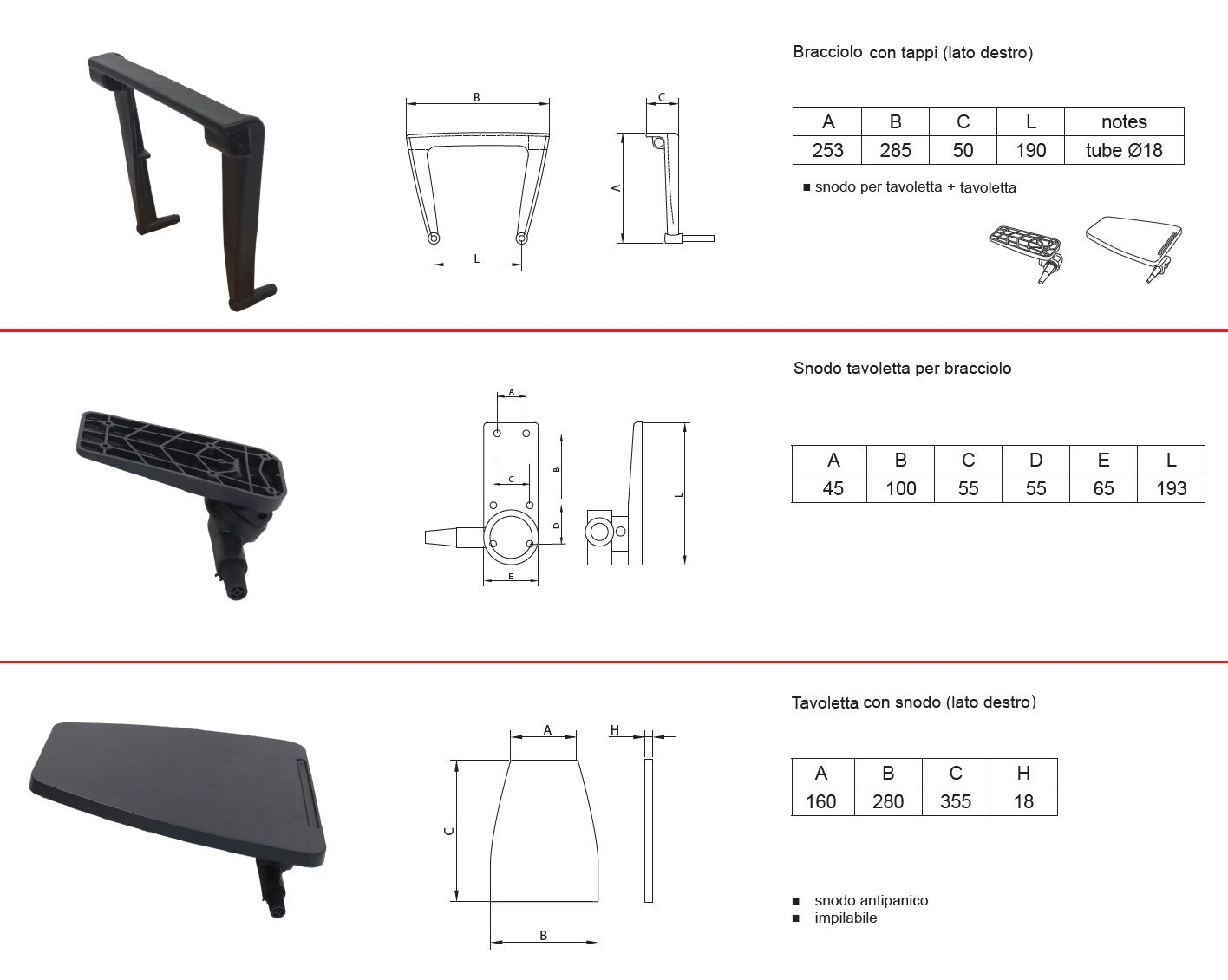 B

C

A

L

Bracciolo con tappi (lato destro)

| A | B | C | L | notes |
|---|---|---|---|---|
| 253 | 285 | 50 | 190 | tube Ø18 |

■ snodo per tavoletta + tavoletta

A

B

C

D

E

L

Snodo tavoletta per bracciolo

| A | B | C | D | E | L |
|---|---|---|---|---|---|
| 45 | 100 | 55 | 55 | 65 | 193 |

A

H

C

B

Tavoletta con snodo (lato destro)

| A | B | C | H |
|---|---|---|---|
| 160 | 280 | 355 | 18 |

■ snodo antipanico
■ impilabile