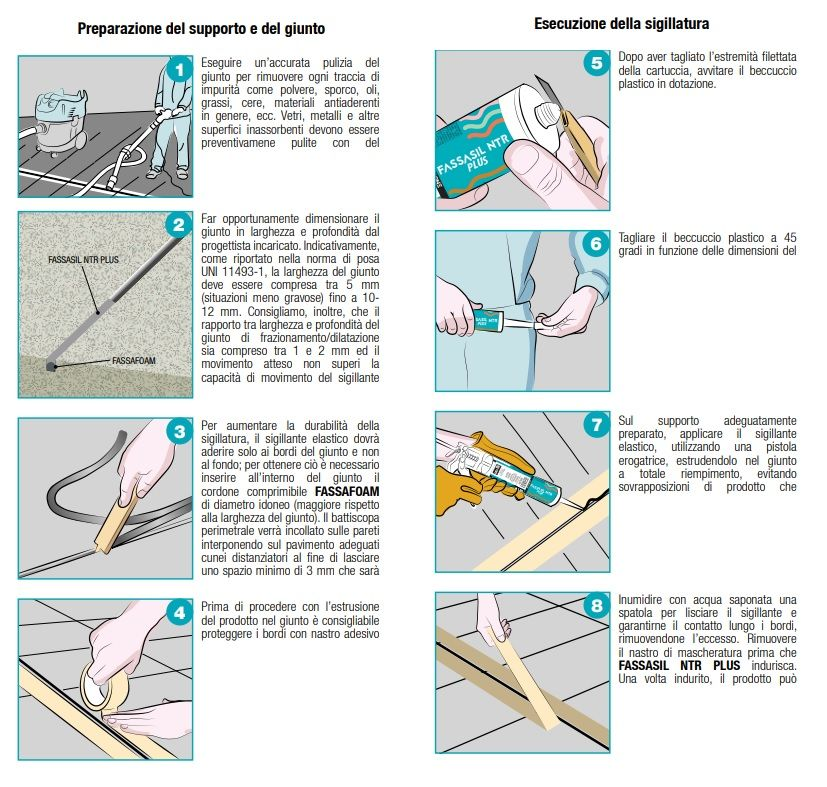 Preparazione del supporto e del giunto

1

Eseguire un'accurata pulizia del giunto per rimuovere ogni traccia di impurità come polvere, sporco, oli, grassi, cere, materiali antiaderenti in genere, ecc. Vetri, metalli e altre superfici inassorbenti devono essere preventivamene pulite con del

2

FASSASIL NTR PLUS

FASSAFOAM

Far opportunamente dimensionare il giunto in larghezza e profondità dal progettista incaricato. Indicativamente, come riportato nella norma di posa UNI 11493-1, la larghezza del giunto deve essere compresa tra 5 mm (situazioni meno gravose) fino a 10-12 mm. Consigliamo, inoltre, che il rapporto tra larghezza e profondità del giunto di frazionamento/dilatazione sia compreso tra 1 e 2 mm ed il movimento atteso non superi la capacità di movimento del sigillante

3

Per aumentare la durabilità della sigillatura, il sigillante elastico dovrà aderire solo ai bordi del giunto e non al fondo; per ottenere ciò è necessario inserire all'interno del giunto il cordone comprimibile FASSAFOAM di diametro idoneo (maggiore rispetto alla larghezza del giunto). Il battiscopa perimetrale verrà incollato sulle pareti interponendo sul pavimento adeguati cunei distanziatori al fine di lasciare uno spazio minimo di 3 mm che sarà

4

Prima di procedere con l'estrusione del prodotto nel giunto è consigliabile proteggere i bordi con nastro adesivo

Esecuzione della sigillatura

5

FASSASIL NTR PLUS

Dopo aver tagliato l'estremità filettata della cartuccia, avvitare il beccuccio plastico in dotazione.

6

Tagliare il beccuccio plastico a 45 gradi in funzione delle dimensioni del

7

Sul supporto adeguatamente preparato, applicare il sigillante elastico, utilizzando una pistola erogatrice, estrudendolo nel giunto a totale riempimento, evitando sovrapposizioni di prodotto che

8

Inumidire con acqua saponata una spatola per lisciare il sigillante e garantirne il contatto lungo i bordi, rimuovendone l'eccesso. Rimuovere il nastro di mascheratura prima che FASSASIL NTR PLUS indurisca. Una volta indurito, il prodotto può