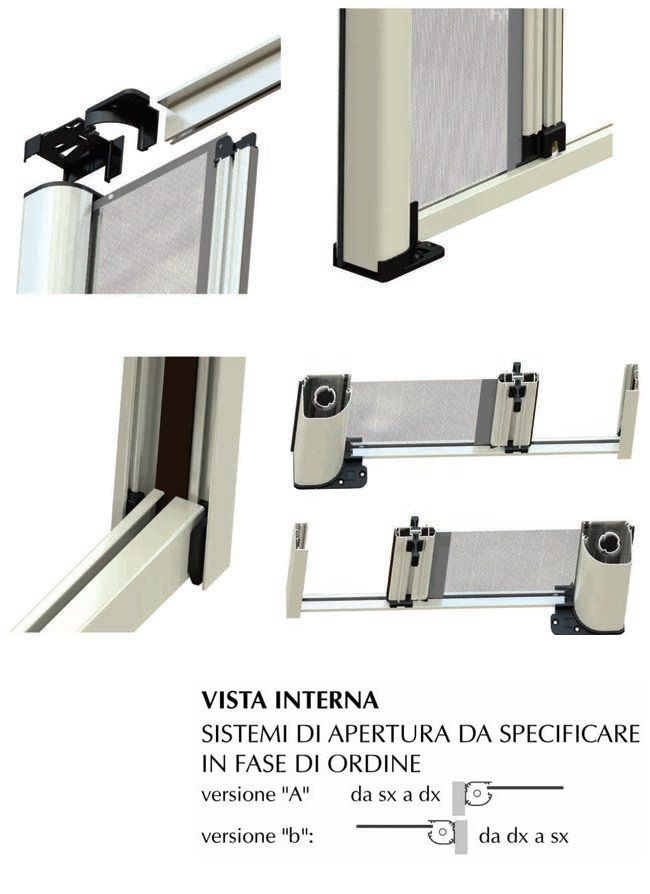 VISTA INTERNA
SISTEMI DI APERTURA DA SPECIFICARE IN FASE DI ORDINE
versione "A" da sx a dx
versione "b": da dx a sx